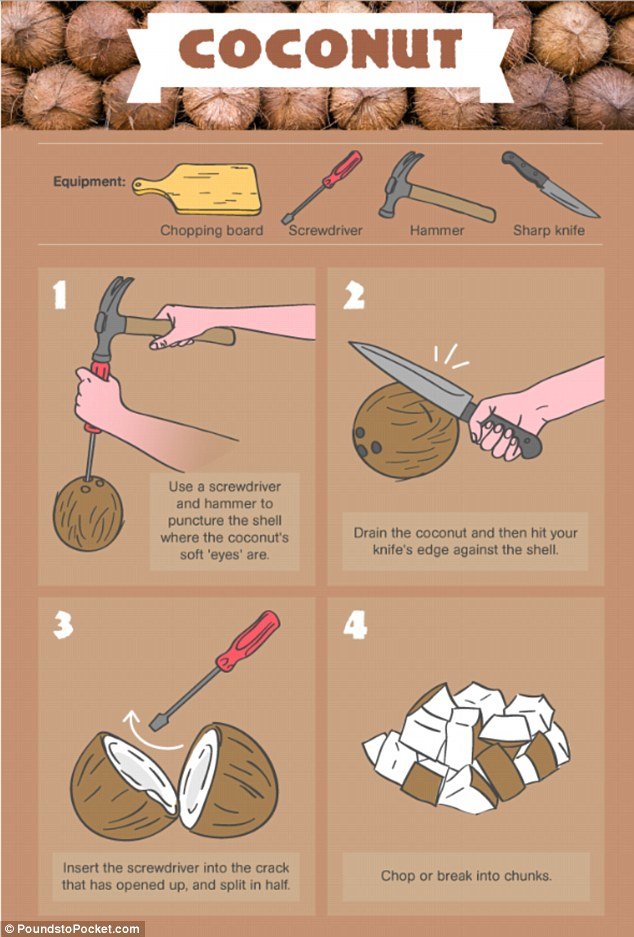 COCONUT

Equipment: Chopping board Screwdriver Hammer Sharp knife

1

Use a screwdriver and hammer to puncture the shell where the coconut's soft 'eyes' are.

2

Drain the coconut and then hit your knife's edge against the shell.

3

Insert the screwdriver into the crack that has opened up, and split in half.

4

Chop or break into chunks.

© PoundstoPocket.com